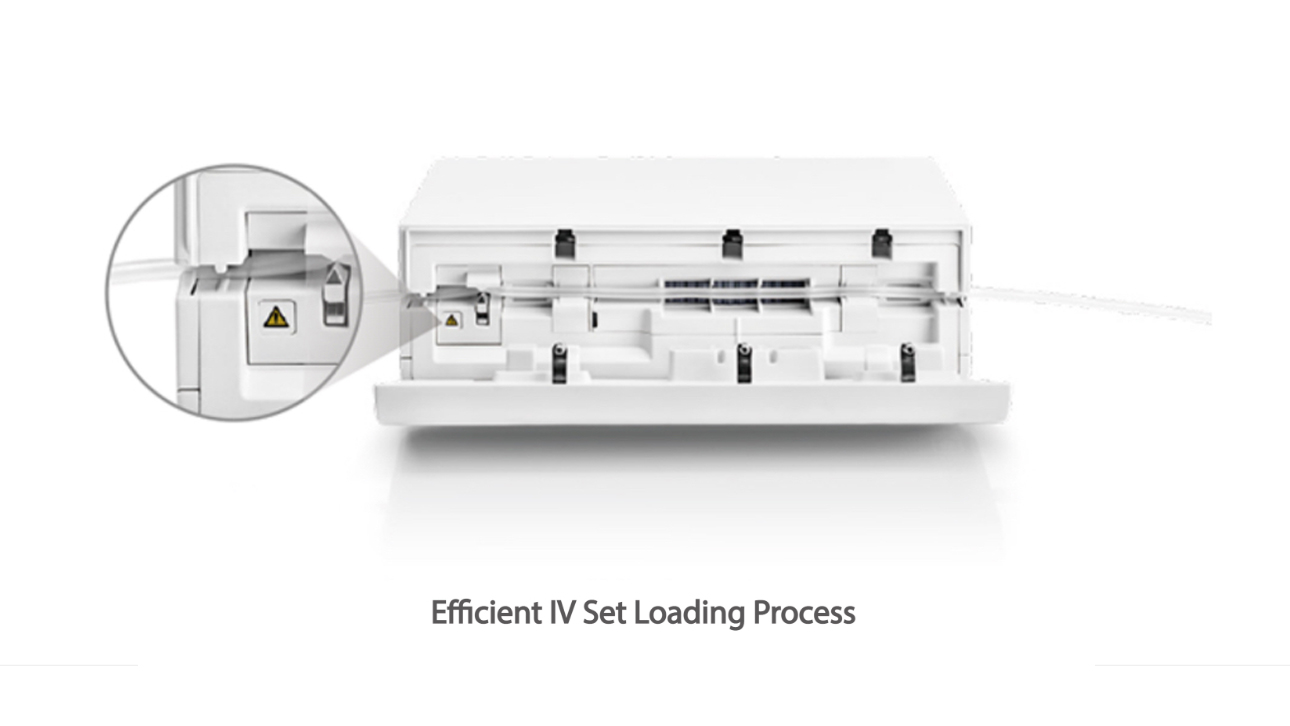 Efficient IV Set Loading Process